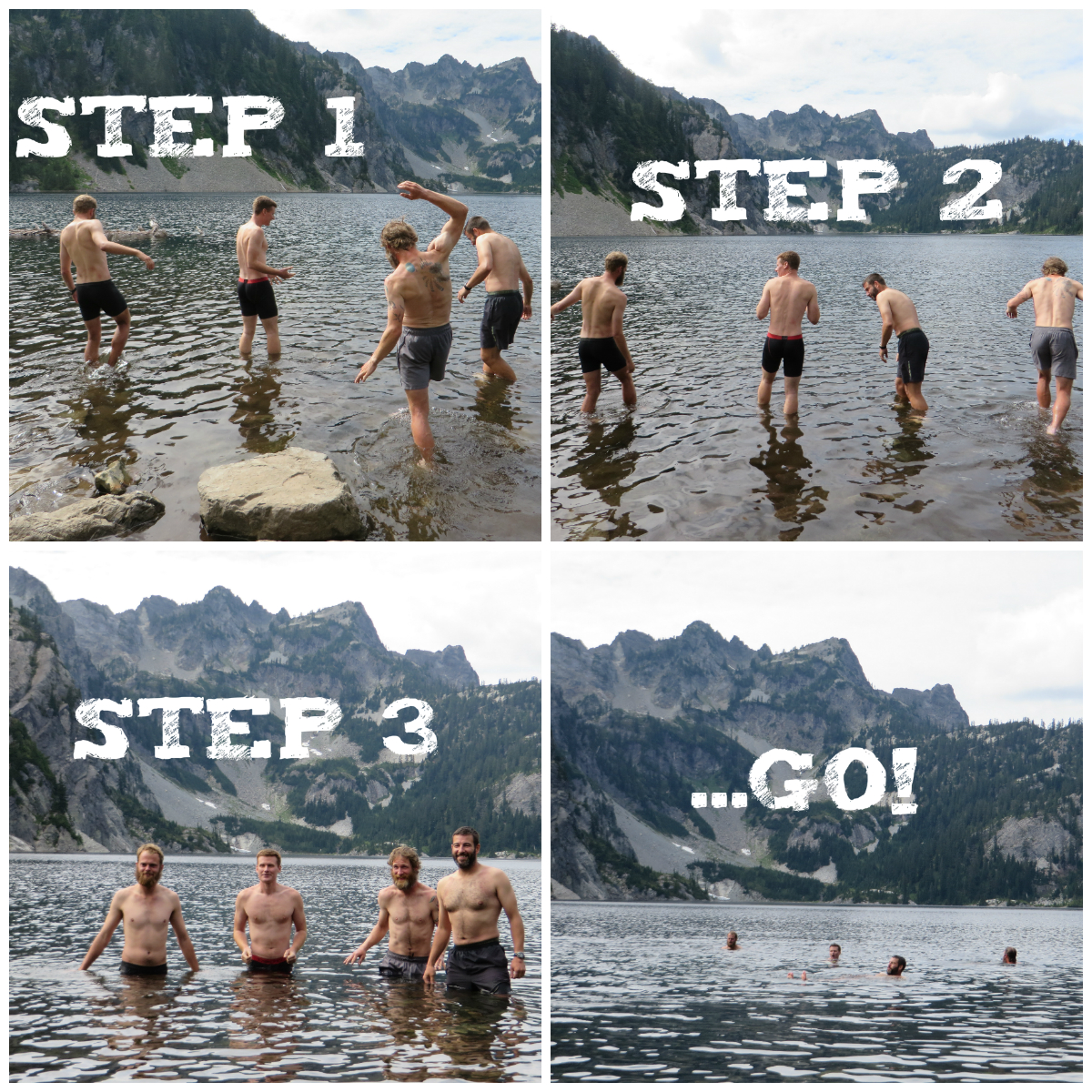 STEP 1

STEP 2

STEP 3

...GO!